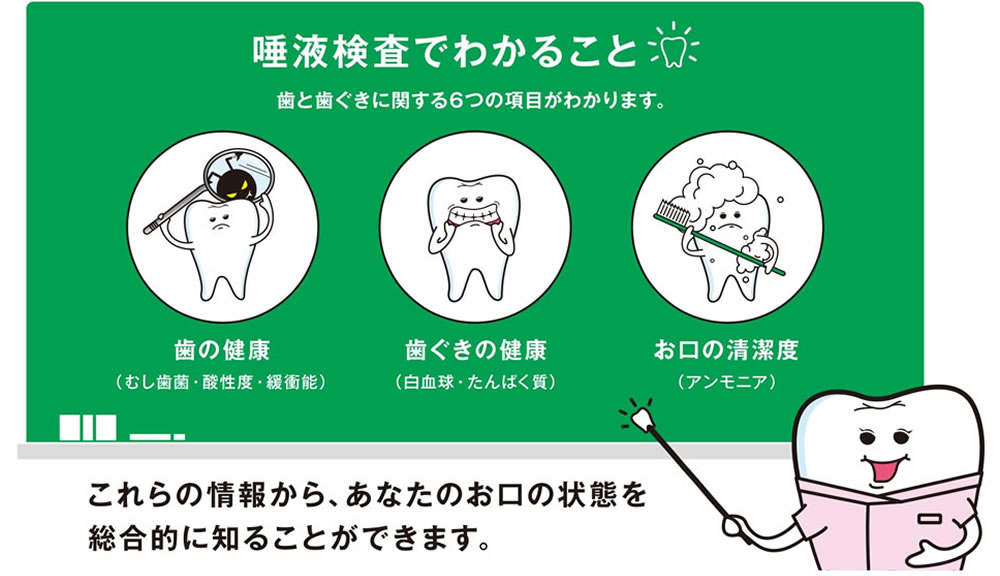 唾液検査でわかること

歯と歯ぐきに関する6つの項目がわかります。

歯の健康
（むし歯菌・酸性度・緩衝能）

歯ぐきの健康
（白血球・たんぱく質）

お口の清潔度
（アンモニア）

これらの情報から、あなたのお口の状態を総合的に知ることができます。